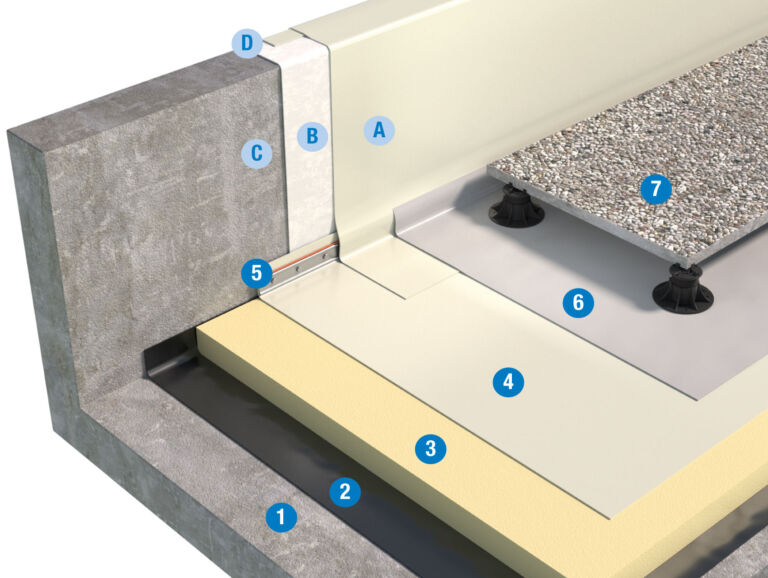 D
C
B
A
7
5
6
4
3
2
1